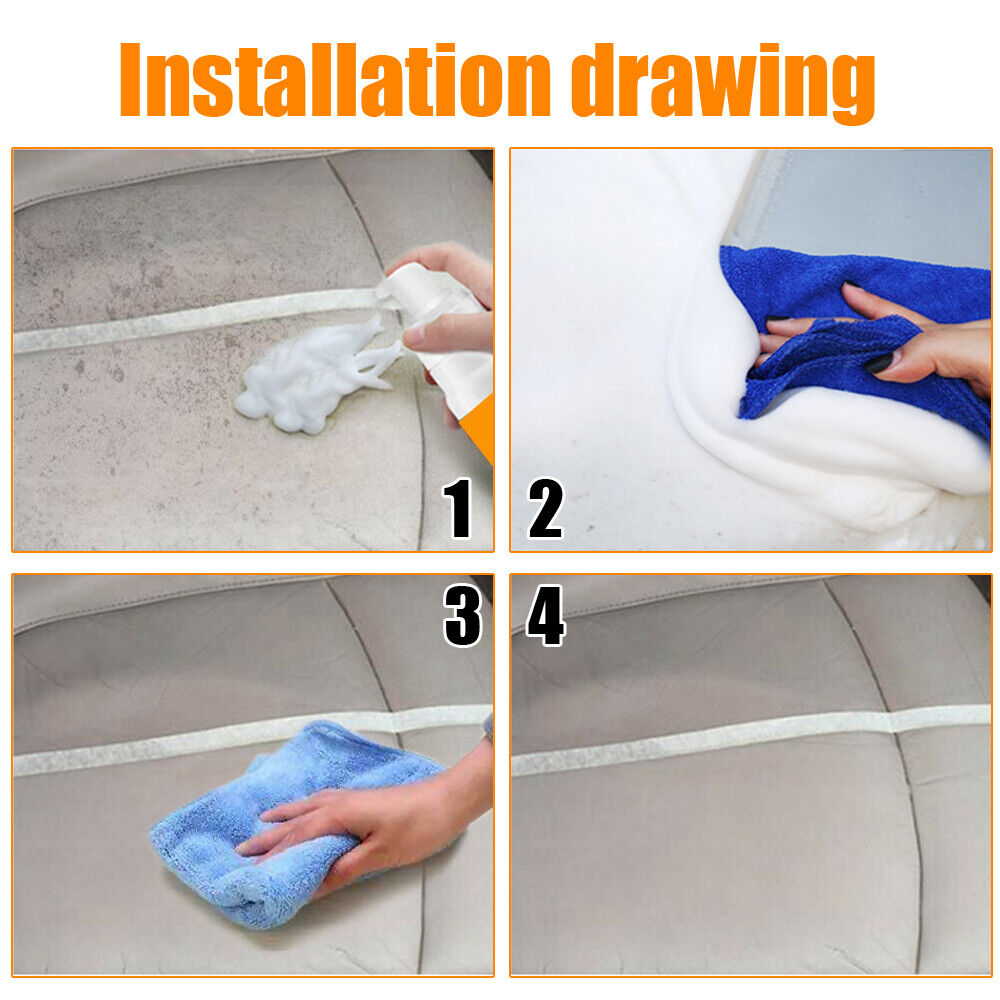 Installation drawing

1

2

3

4